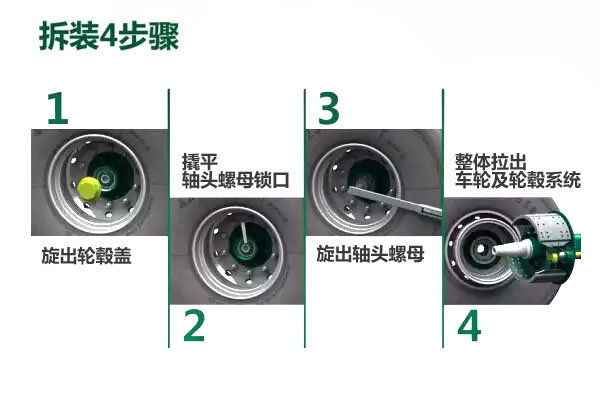 拆装4步骤

1

旋出轮毂盖

撬平
轴头螺母锁口

2

3

旋出轴头螺母

整体拉出
车轮及轮毂系统

4