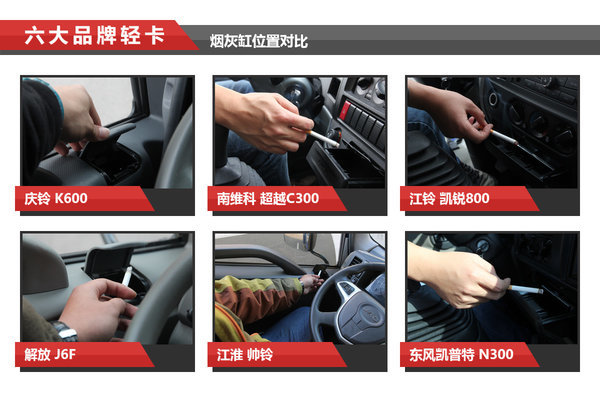 六大品牌轻卡

烟灰缸位置对比

庆铃 K600

南维科 超越C300

江铃 凯锐800

解放 J6F

江淮 帅铃

东风凯普特 N300