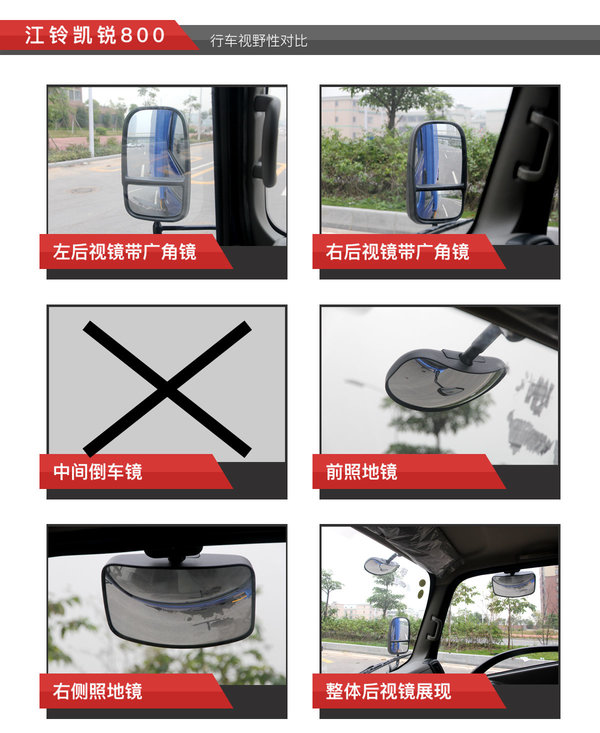 江铃凯锐800

行车视野性对比

左后视镜带广角镜

右后视镜带广角镜

中间倒车镜

前照地镜

右侧照地镜

整体后视镜展现