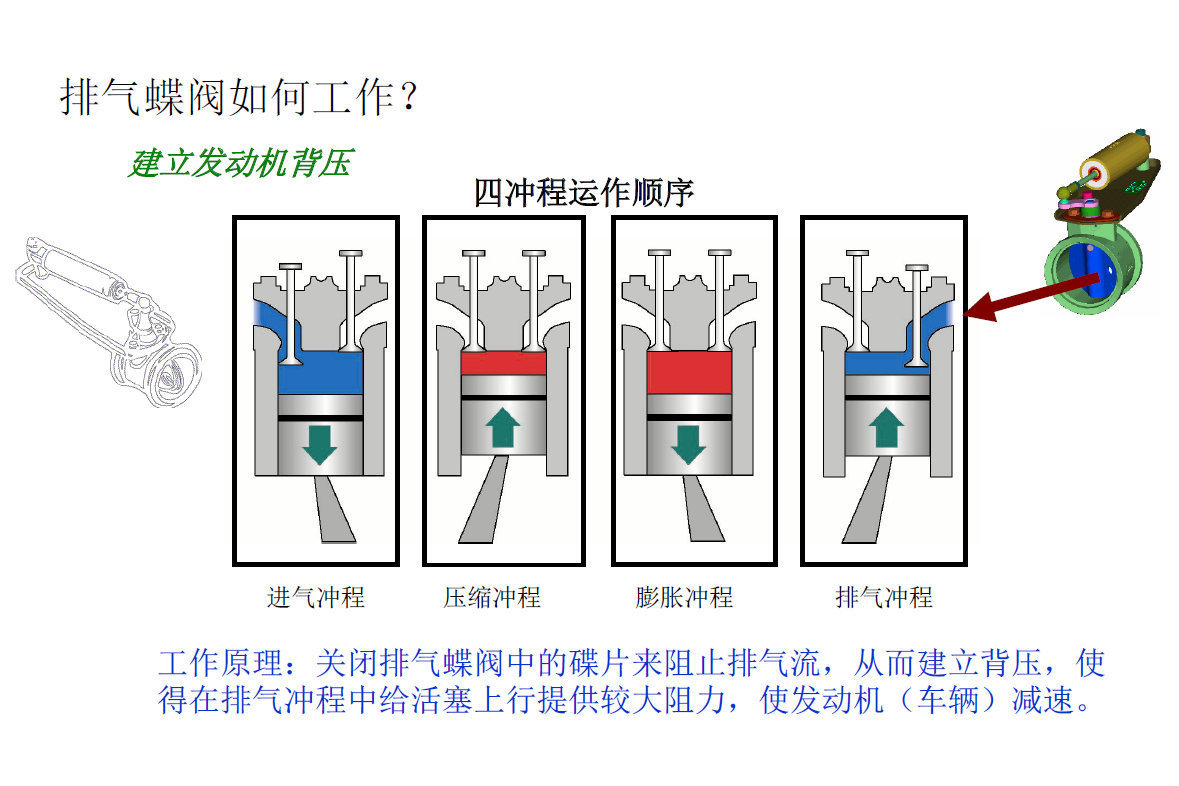 排气蝶阀如何工作？

建立发动机背压

四冲程运作顺序

进气冲程

压缩冲程

膨胀冲程

排气冲程

工作原理：关闭排气蝶阀中的碟片来阻止排气流，从而建立背压，使得在排气冲程中给活塞上行提供较大阻力，使发动机（车辆）减速。