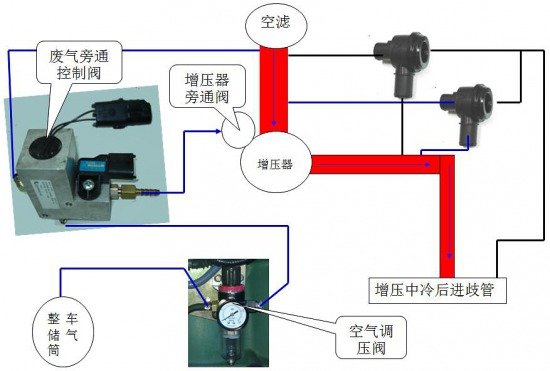 空滤

废气旁通控制阀

增压器旁通阀

增压器

增压中冷后进歧管

整车储气筒

空气调压阀