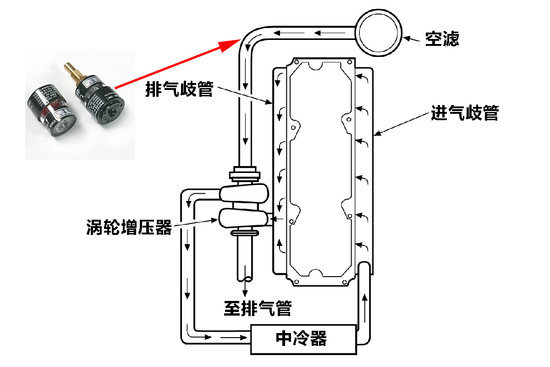 空滤

排气歧管

进气歧管

涡轮增压器

至排气管

中冷器