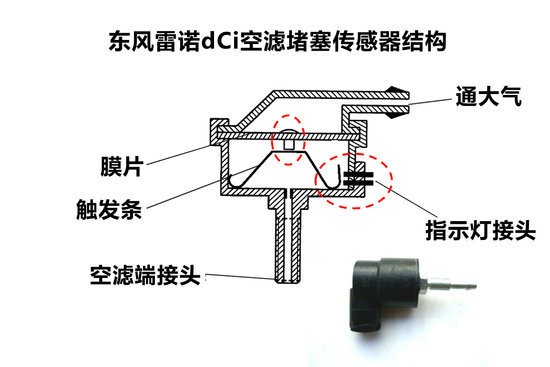 东风雷诺dCi空滤堵塞传感器结构

通大气

膜片

触发条

指示灯接头

空滤端接头