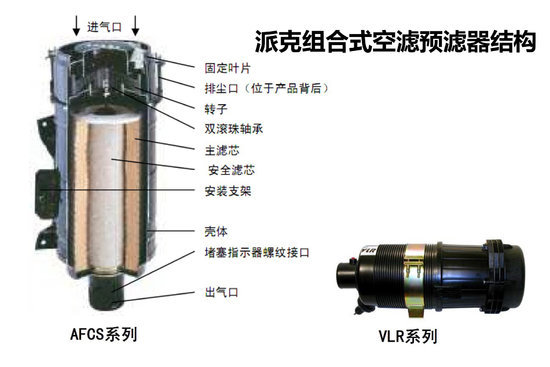 进气口

派克组合式空滤预滤器结构

固定叶片

排尘口（位于产品背后）

转子

双滚珠轴承

主滤芯

安全滤芯

安装支架

壳体

堵塞指示器螺纹接口

出气口

AFCS系列

VLR

VLR系列