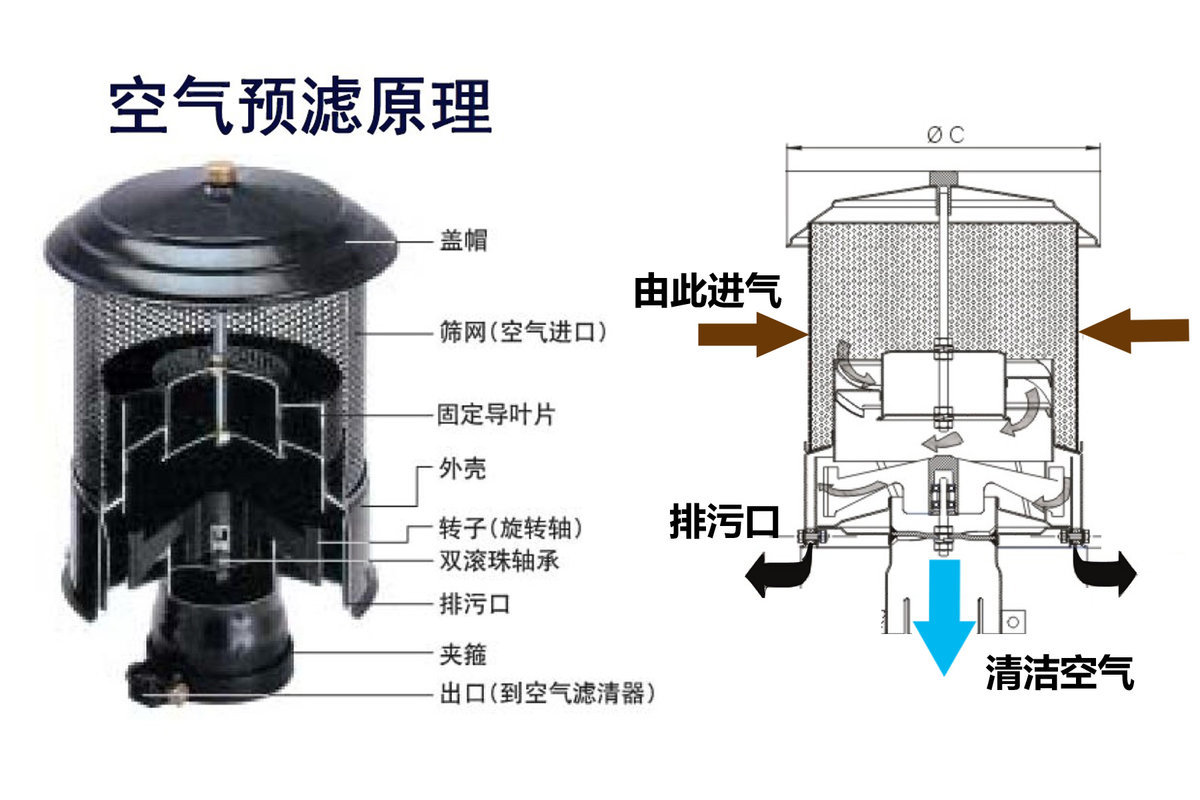 空气预滤原理

盖帽
筛网(空气进口)
固定导叶片
外壳
转子(旋转轴)
双滚珠轴承
排污口
夹箍
出口(到空气滤清器)

ø C
由此进气
排污口
清洁空气